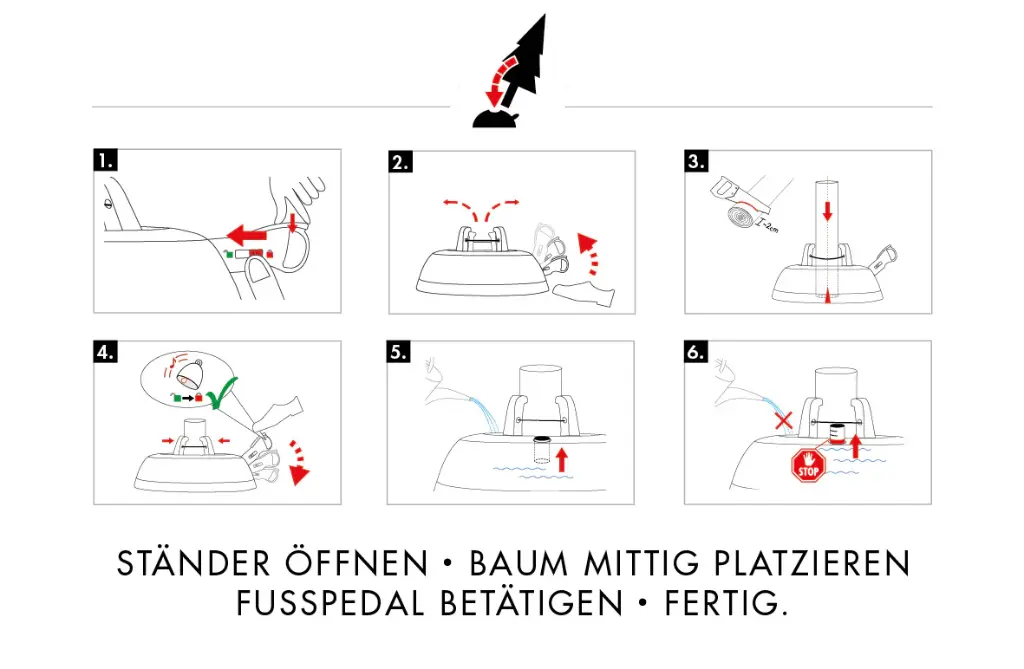 1.

2.

3.

~2cm

4.

5.

6.

STOP

STÄNDER ÖFFNEN • BAUM MITTIG PLATZIEREN
FUSSPEDAL BETÄTIGEN • FERTIG.